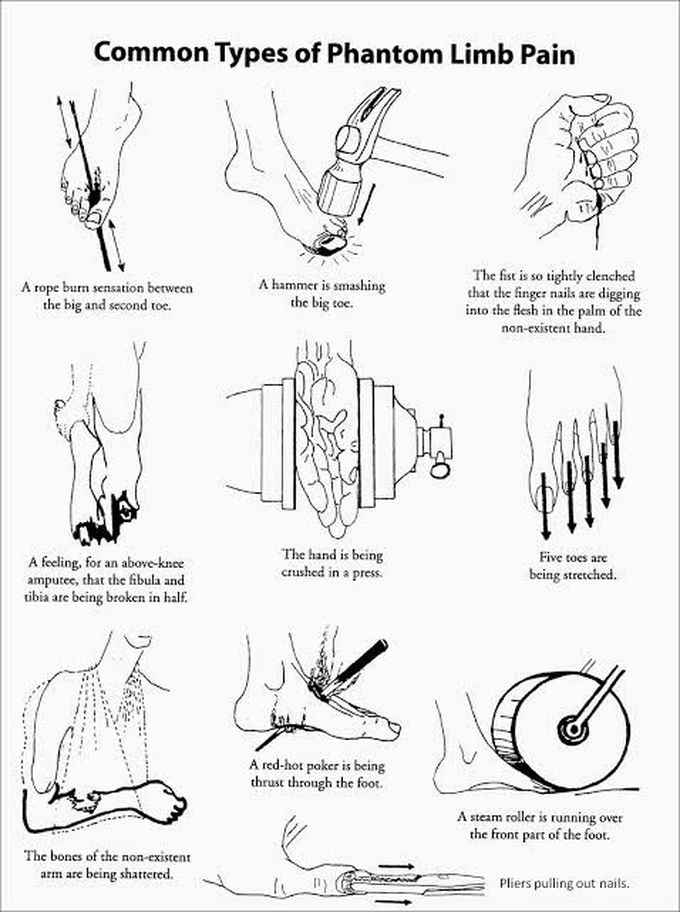 Common Types of Phantom Limb Pain

A rope burn sensation between the big and second toe.

A hammer is smashing the big toe.

The fist is so tightly clenched that the finger nails are digging into the flesh in the palm of the non-existent hand.

A feeling, for an above-knee amputee, that the fibula and tibia are being broken in half.

The hand is being crushed in a press.

Five toes are being stretched.

The bones of the non-existent arm are being shattered.

A red-hot poker is being thrust through the foot.

A steam roller is running over the front part of the foot.

Pliers pulling out nails.