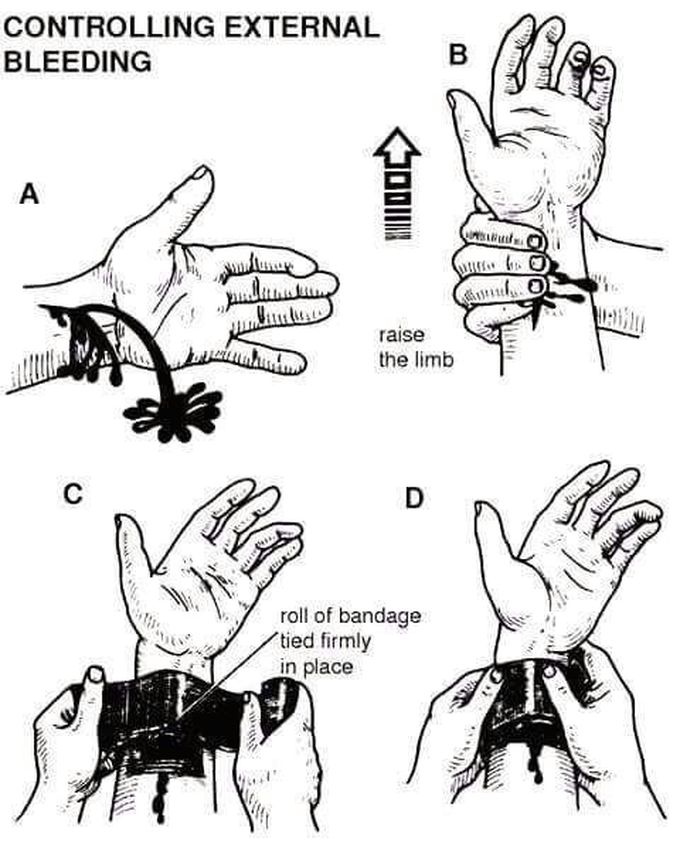 CONTROLLING EXTERNAL BLEEDING

A

B

raise the limb

C

roll of bandage tied firmly in place

D