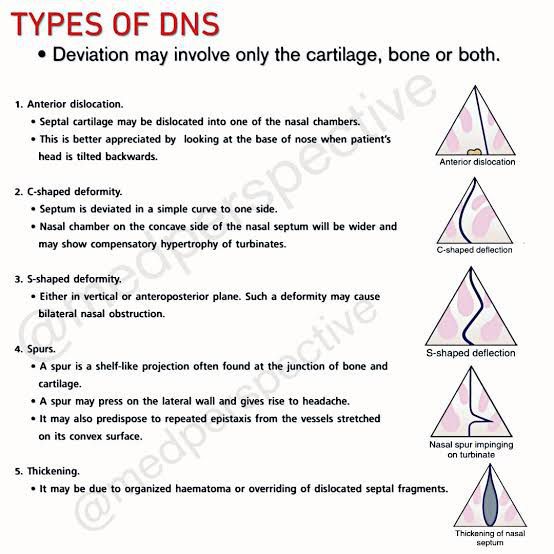 TYPES OF DNS

• Deviation may involve only the cartilage, bone or both.

1. Anterior dislocation.
• Septal cartilage may be dislocated into one of the nasal chambers.
• This is better appreciated by looking at the base of nose when patient's head is tilted backwards.

Anterior dislocation

2. C-shaped deformity.
• Septum is deviated in a simple curve to one side.
• Nasal chamber on the concave side of the nasal septum will be wider and may show compensatory hypertrophy of turbinates.

C-shaped deflection

3. S-shaped deformity.
• Either in vertical or anteroposterior plane. Such a deformity may cause bilateral nasal obstruction.

S-shaped deflection

4. Spurs.
• A spur is a shelf-like projection often found at the junction of bone and cartilage.
• A spur may press on the lateral wall and gives rise to headache.
• It may also predispose to repeated epistaxis from the vessels stretched on its convex surface.

Nasal spur impinging on turbinate

5. Thickening.
• It may be due to organized haematoma or overriding of dislocated septal fragments.

Thickening of nasal septum

@medperspective
@medperspective