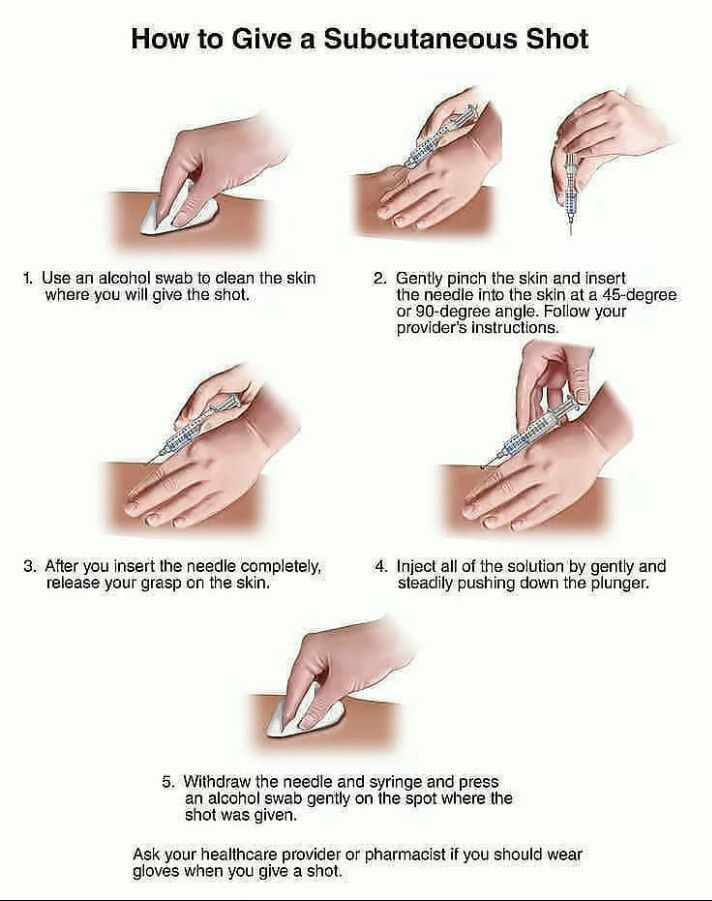 How to Give a Subcutaneous Shot

1. Use an alcohol swab to clean the skin where you will give the shot.

2. Gently pinch the skin and insert the needle into the skin at a 45-degree or 90-degree angle. Follow your provider's instructions.

3. After you insert the needle completely, release your grasp on the skin.

4. Inject all of the solution by gently and steadily pushing down the plunger.

5. Withdraw the needle and syringe and press an alcohol swab gently on the spot where the shot was given.

Ask your healthcare provider or pharmacist if you should wear gloves when you give a shot.