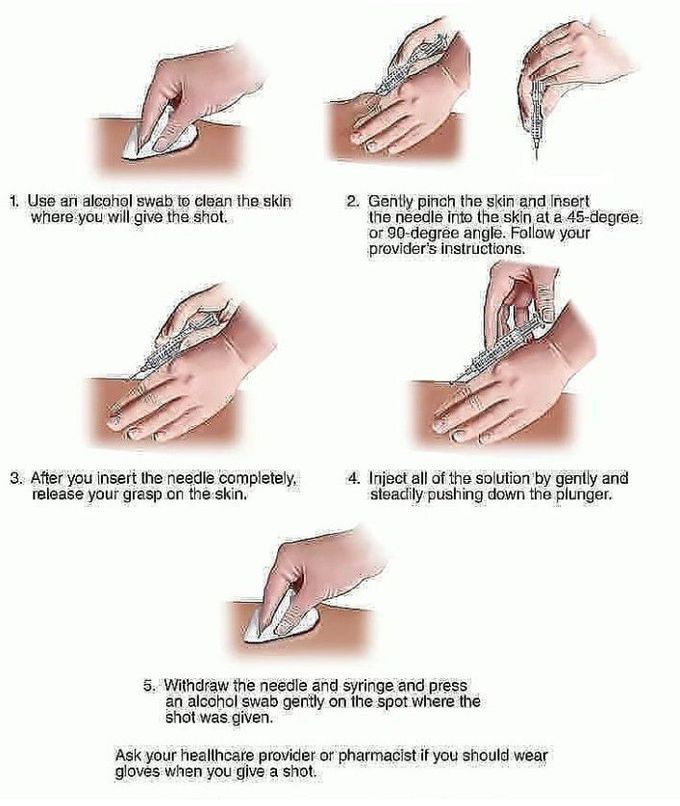 1. Use an alcohol swab to clean the skin where you will give the shot.

2. Gently pinch the skin and insert the needle into the skin at a 45-degree or 90-degree angle. Follow your provider's instructions.

3. After you insert the needle completely, release your grasp on the skin.

4. Inject all of the solution by gently and steadily pushing down the plunger.

5. Withdraw the needle and syringe and press an alcohol swab gently on the spot where the shot was given.

Ask your healthcare provider or pharmacist if you should wear gloves when you give a shot.