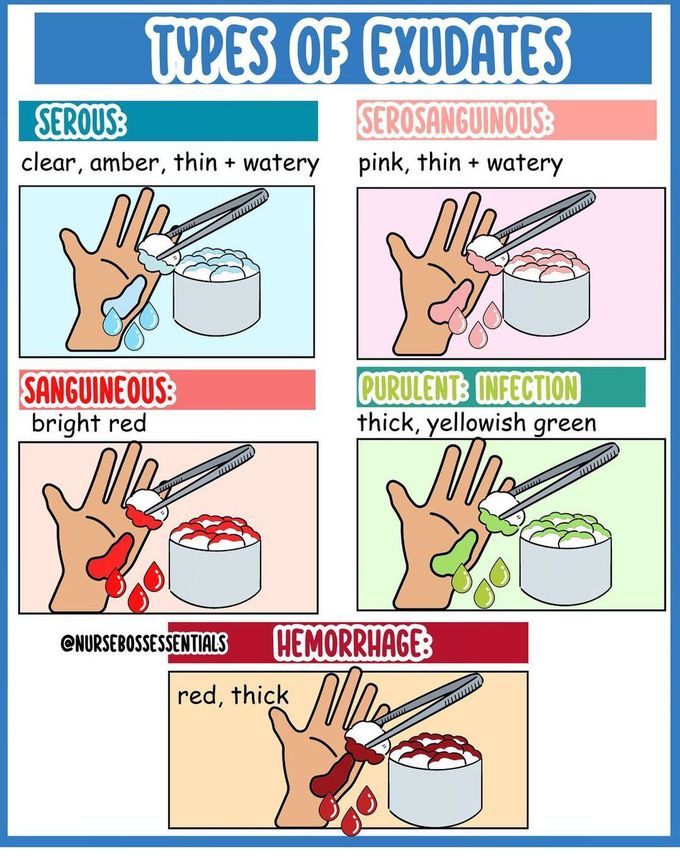 TYPES OF EXUDATES

SEROUS:
clear, amber, thin + watery

SEROSANGUINOUS:
pink, thin + watery

SANGUINEOUS:
bright red

PURULENT: INFECTION
thick, yellowish green

@NURSEBOSSESSENTIALS

HEMORRHAGE:
red, thick