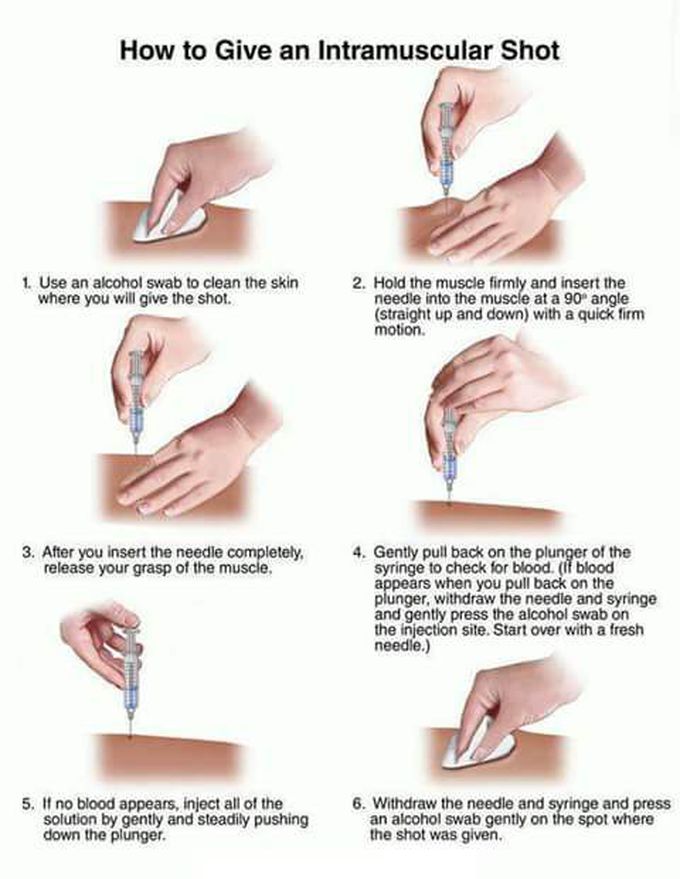 How to Give an Intramuscular Shot

1. Use an alcohol swab to clean the skin where you will give the shot.

2. Hold the muscle firmly and insert the needle into the muscle at a 90° angle (straight up and down) with a quick firm motion.

3. After you insert the needle completely, release your grasp of the muscle.

4. Gently pull back on the plunger of the syringe to check for blood. (If blood appears when you pull back on the plunger, withdraw the needle and syringe and gently press the alcohol swab on the injection site. Start over with a fresh needle.)

5. If no blood appears, inject all of the solution by gently and steadily pushing down the plunger.

6. Withdraw the needle and syringe and press an alcohol swab gently on the spot where the shot was given.