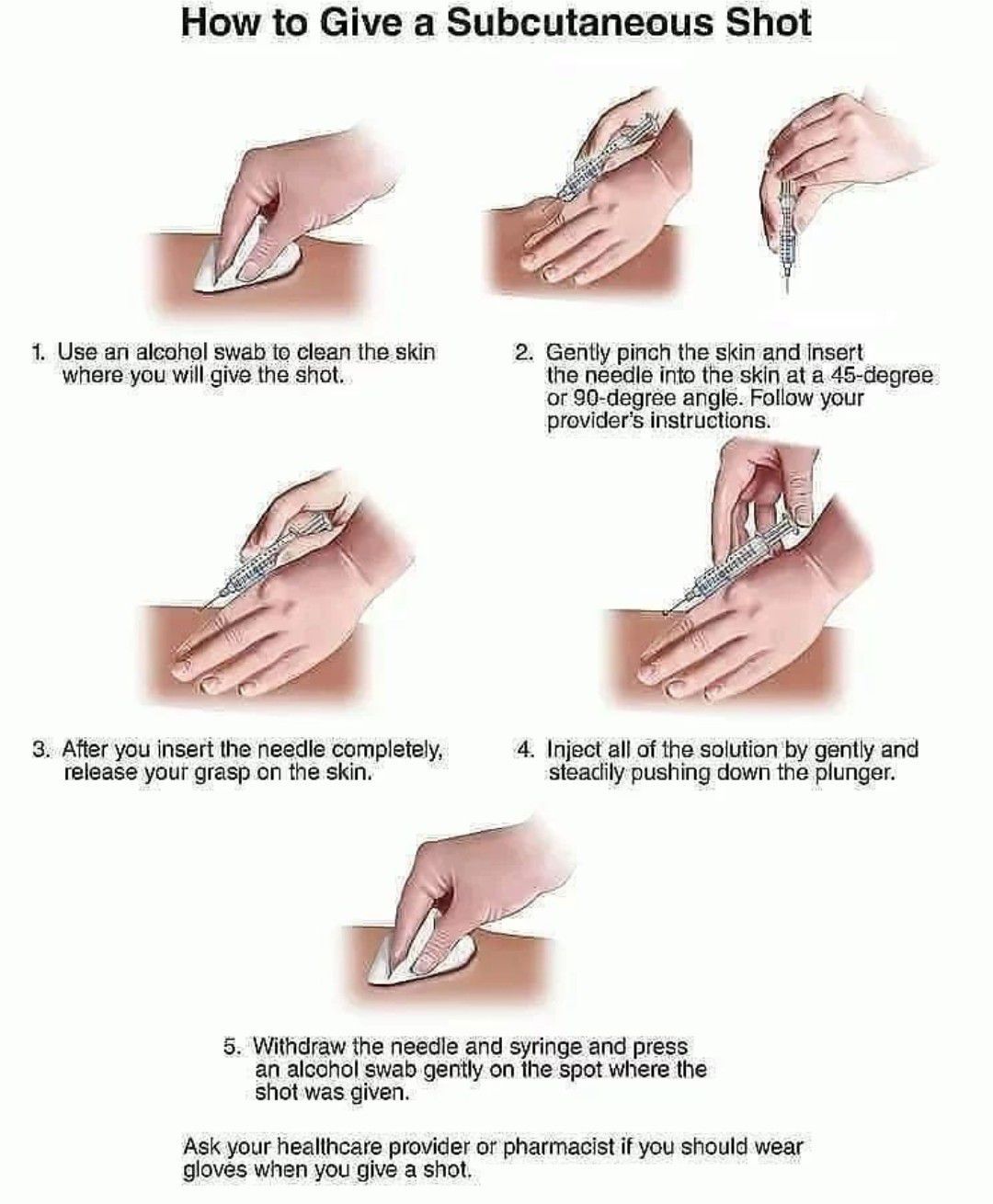 How to Give a Subcutaneous Shot

1. Use an alcohol swab to clean the skin where you will give the shot.

2. Gently pinch the skin and insert the needle into the skin at a 45-degree or 90-degree angle. Follow your provider's instructions.

3. After you insert the needle completely, release your grasp on the skin.

4. Inject all of the solution by gently and steadily pushing down the plunger.

5. Withdraw the needle and syringe and press an alcohol swab gently on the spot where the shot was given.

Ask your healthcare provider or pharmacist if you should wear gloves when you give a shot.