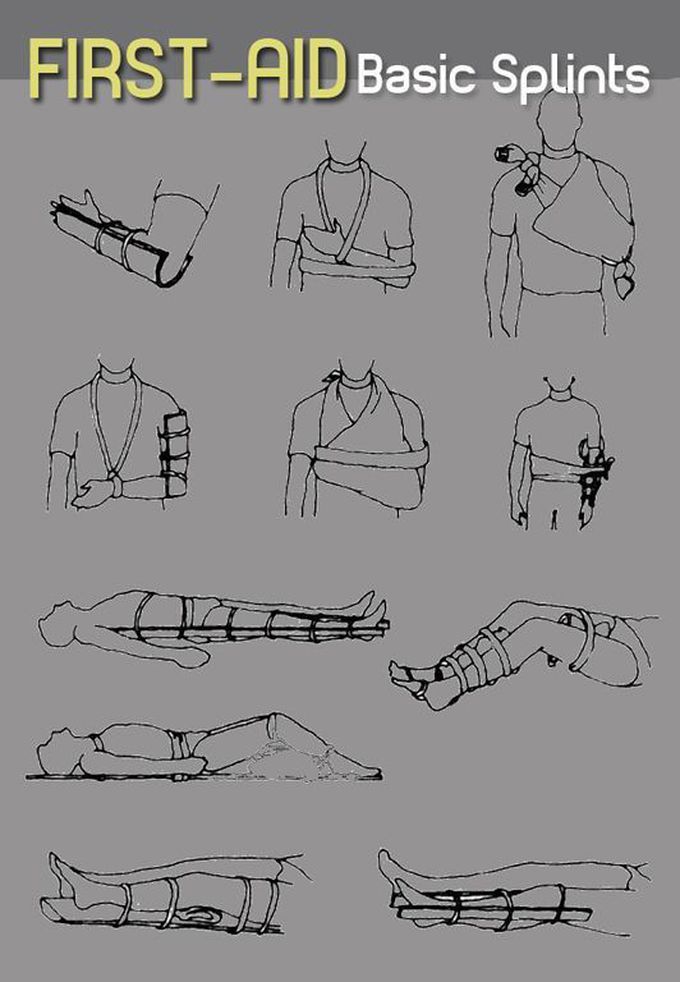 FIRST-AID Basic Splints