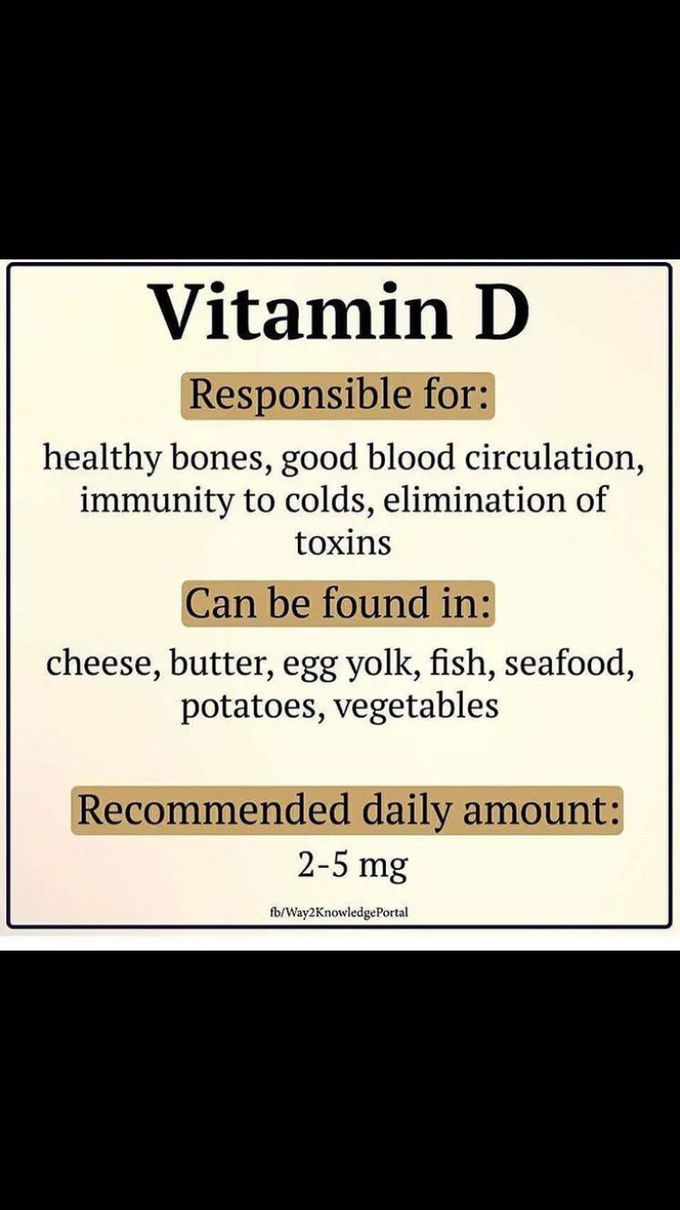 Vitamin D

Responsible for:

healthy bones, good blood circulation, immunity to colds, elimination of toxins

Can be found in:

cheese, butter, egg yolk, fish, seafood, potatoes, vegetables

Recommended daily amount:

2-5 mg

fb/Way2KnowledgePortal