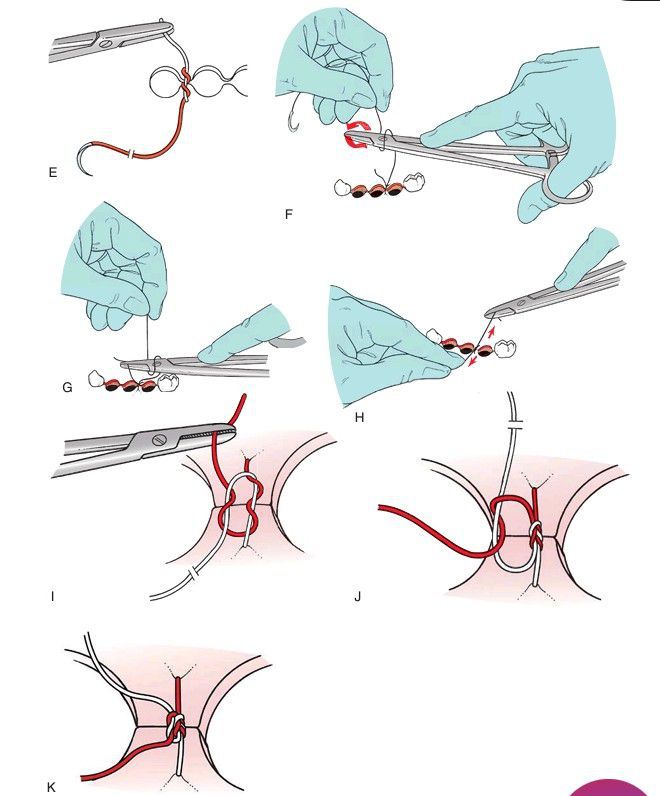 E

F

G

H

I

J

K