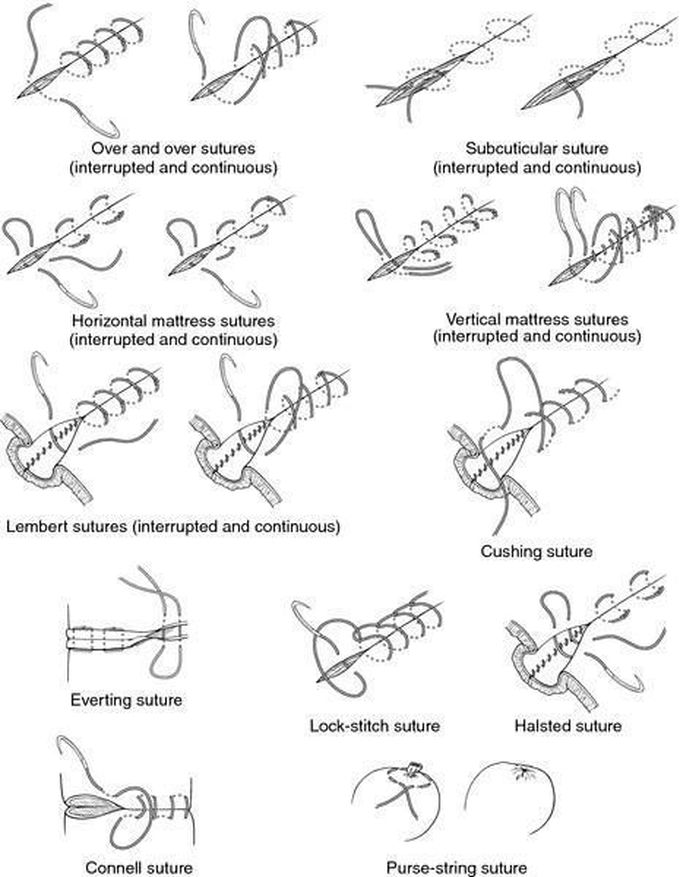 Over and over sutures
(interrupted and continuous)

Subcuticular suture
(interrupted and continuous)

Horizontal mattress sutures
(interrupted and continuous)

Vertical mattress sutures
(interrupted and continuous)

Lembert sutures (interrupted and continuous)

Cushing suture

Everting suture

Lock-stitch suture

Halsted suture

Connell suture

Purse-string suture