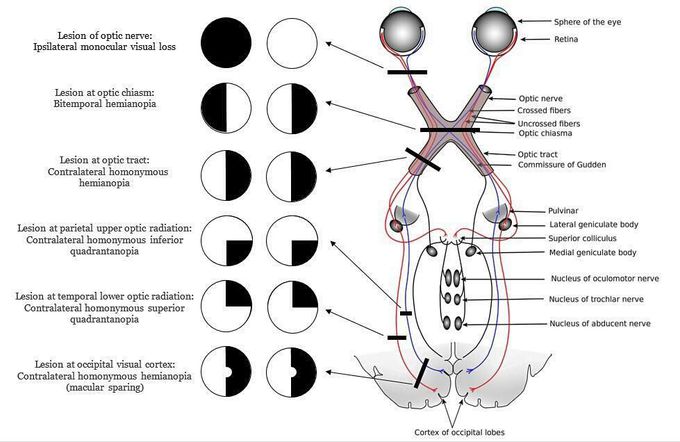 Lesion of optic nerve:
Ipsilateral monocular visual loss

Lesion at optic chiasm:
Bitemporal hemianopia

Lesion at optic tract:
Contralateral homonymous hemianopia

Lesion at parietal upper optic radiation:
Contralateral homonymous inferior quadrantanopia

Lesion at temporal lower optic radiation:
Contralateral homonymous superior quadrantanopia

Lesion at occipital visual cortex:
Contralateral homonymous hemianopia (macular sparing)

Sphere of the eye
Retina
Optic nerve
Crossed fibers
Uncrossed fibers
Optic chiasma
Optic tract
Commissure of Gudden
Pulvinar
Lateral geniculate body
Superior colliculus
Medial geniculate body
Nucleus of oculomotor nerve
Nucleus of trochlar nerve
Nucleus of abducent nerve
Cortex of occipital lobes