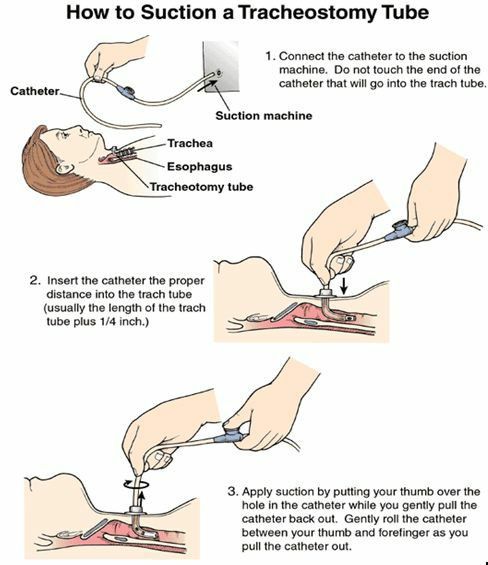 How to Suction a Tracheostomy Tube

1. Connect the catheter to the suction machine. Do not touch the end of the catheter that will go into the trach tube.

Catheter

Suction machine

Trachea

Esophagus

Tracheotomy tube

2. Insert the catheter the proper distance into the trach tube (usually the length of the trach tube plus 1/4 inch.)

3. Apply suction by putting your thumb over the hole in the catheter while you gently pull the catheter back out. Gently roll the catheter between your thumb and forefinger as you pull the catheter out.