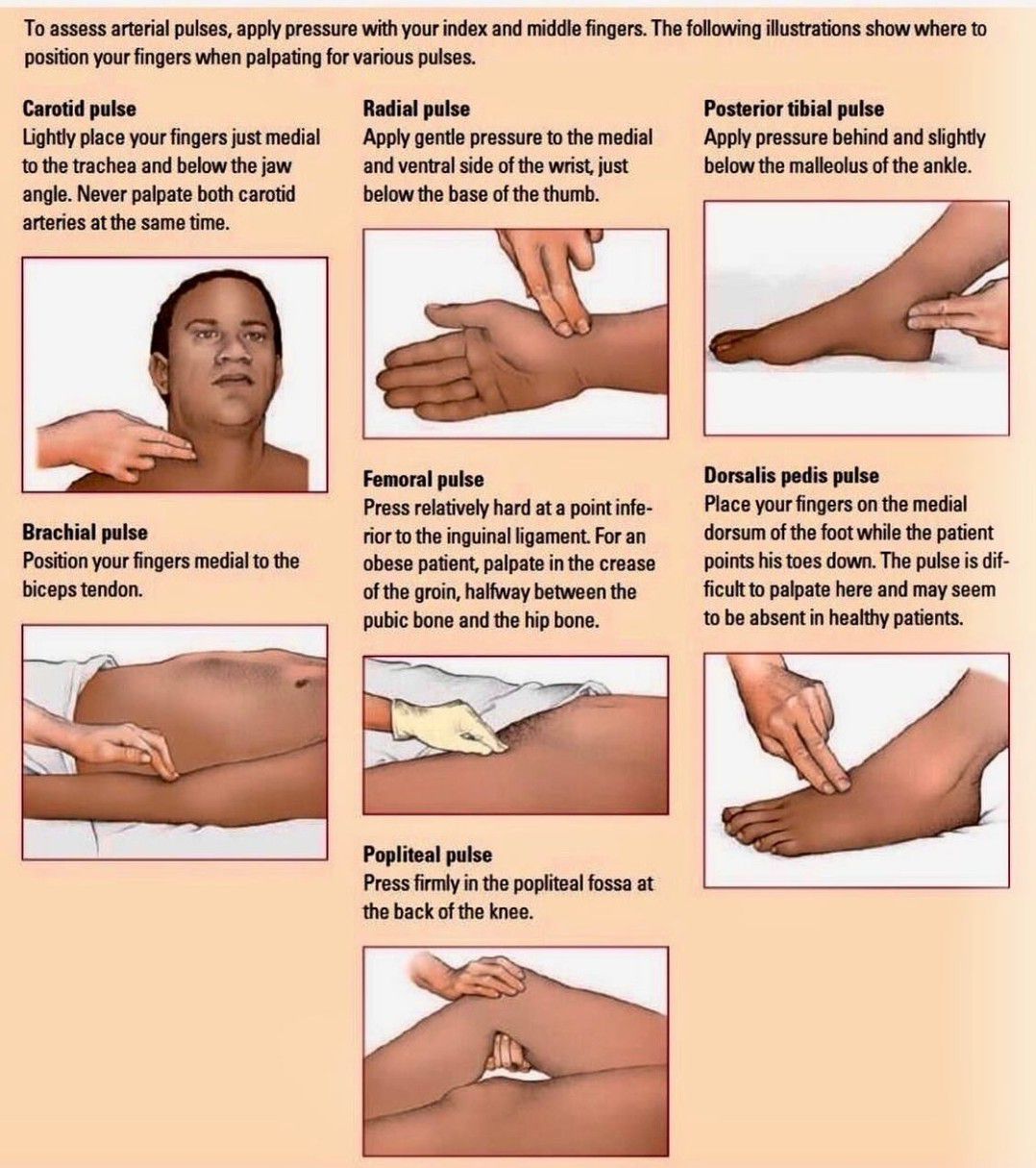 To assess arterial pulses, apply pressure with your index and middle fingers. The following illustrations show where to position your fingers when palpating for various pulses.

Carotid pulse
Lightly place your fingers just medial to the trachea and below the jaw angle. Never palpate both carotid arteries at the same time.

Brachial pulse
Position your fingers medial to the biceps tendon.

Radial pulse
Apply gentle pressure to the medial and ventral side of the wrist, just below the base of the thumb.

Femoral pulse
Press relatively hard at a point inferior to the inguinal ligament. For an obese patient, palpate in the crease of the groin, halfway between the pubic bone and the hip bone.

Popliteal pulse
Press firmly in the popliteal fossa at the back of the knee.

Posterior tibial pulse
Apply pressure behind and slightly below the malleolus of the ankle.

Dorsalis pedis pulse
Place your fingers on the medial dorsum of the foot while the patient points his toes down. The pulse is difficult to palpate here and may seem to be absent in healthy patients.