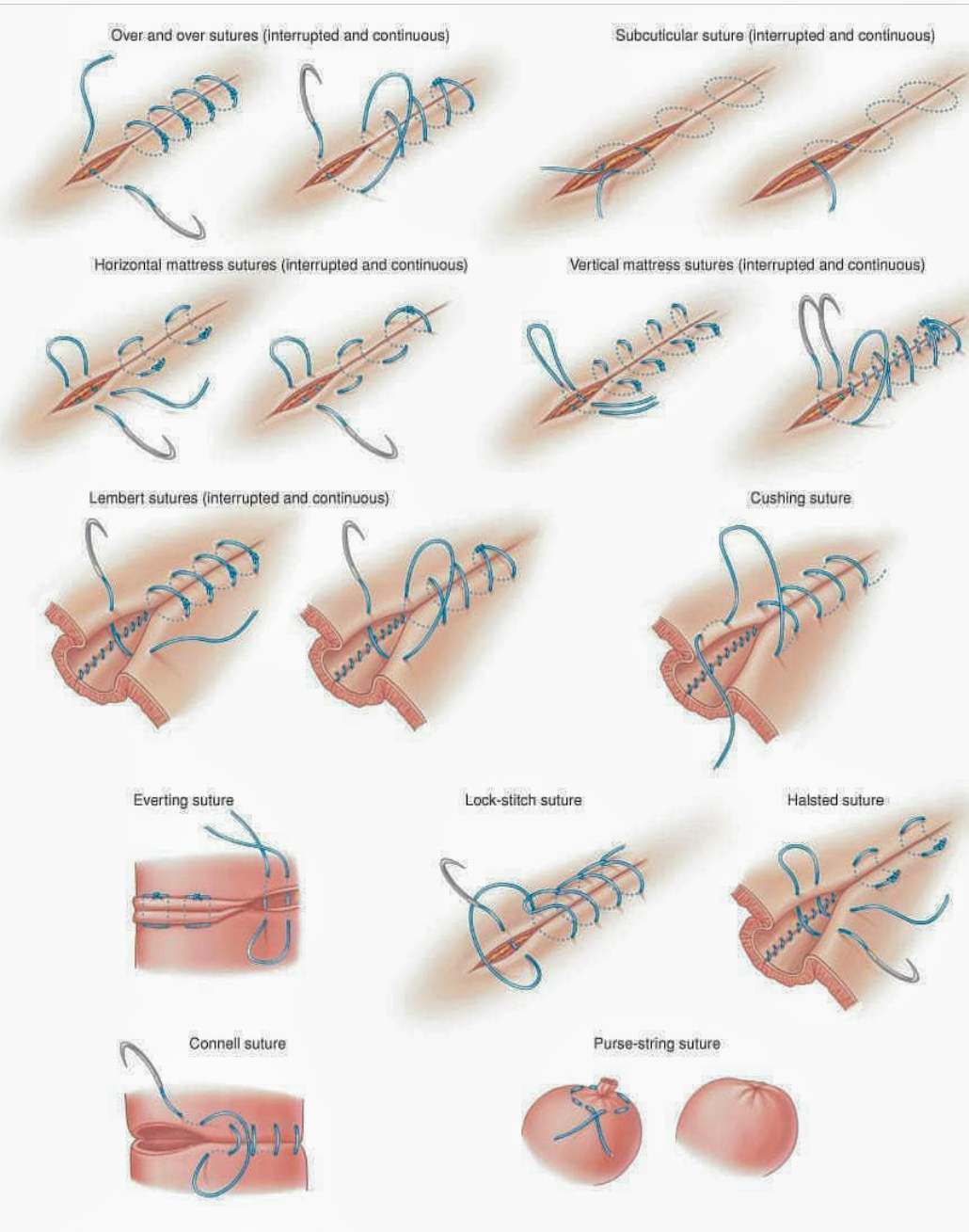 Over and over sutures (interrupted and continuous)

Subcuticular suture (interrupted and continuous)

Horizontal mattress sutures (interrupted and continuous)

Vertical mattress sutures (interrupted and continuous)

Lembert sutures (interrupted and continuous)

Cushing suture

Everting suture

Lock-stitch suture

Halsted suture

Connell suture

Purse-string suture