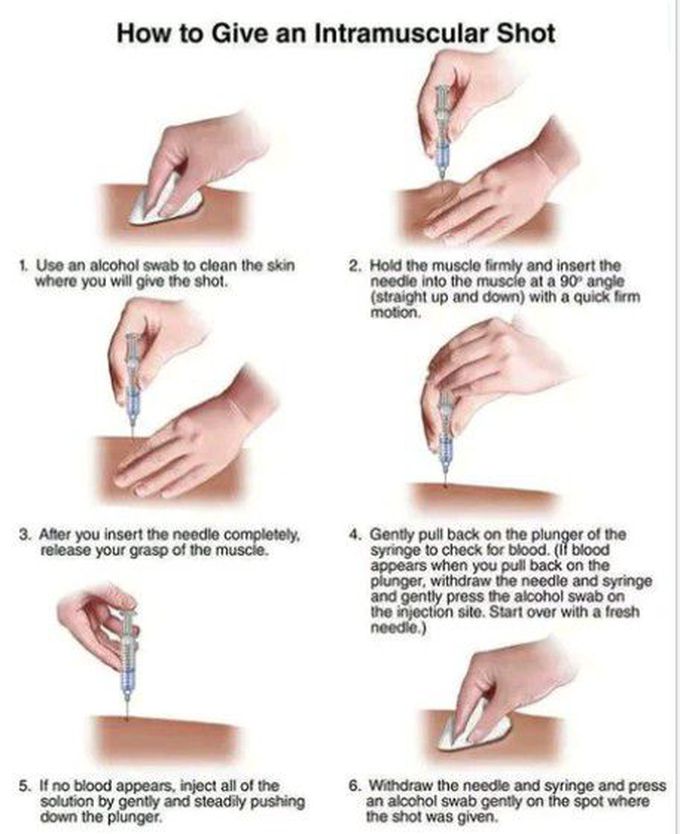 How to Give an Intramuscular Shot

1. Use an alcohol swab to clean the skin where you will give the shot.

2. Hold the muscle firmly and insert the needle into the muscle at a 90° angle (straight up and down) with a quick firm motion.

3. After you insert the needle completely, release your grasp of the muscle.

4. Gently pull back on the plunger of the syringe to check for blood. (If blood appears when you pull back on the plunger, withdraw the needle and syringe and gently press the alcohol swab on the injection site. Start over with a fresh needle.)

5. If no blood appears, inject all of the solution by gently and steadily pushing down the plunger.

6. Withdraw the needle and syringe and press an alcohol swab gently on the spot where the shot was given.