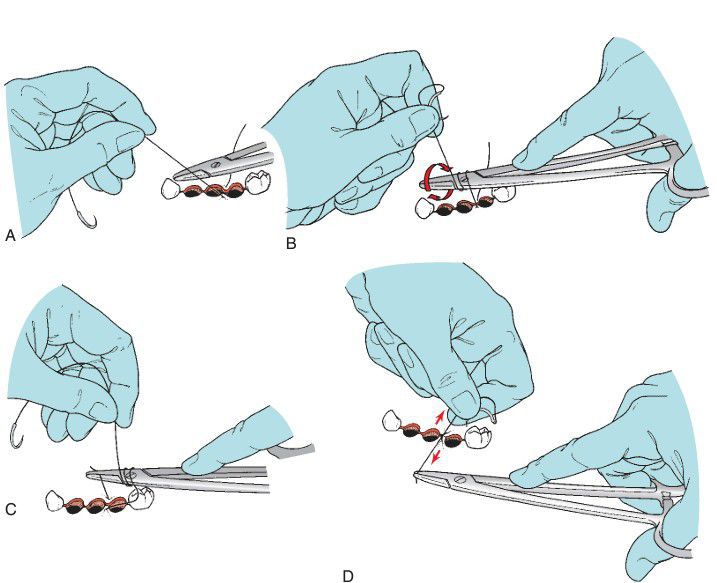 A

B

C

D