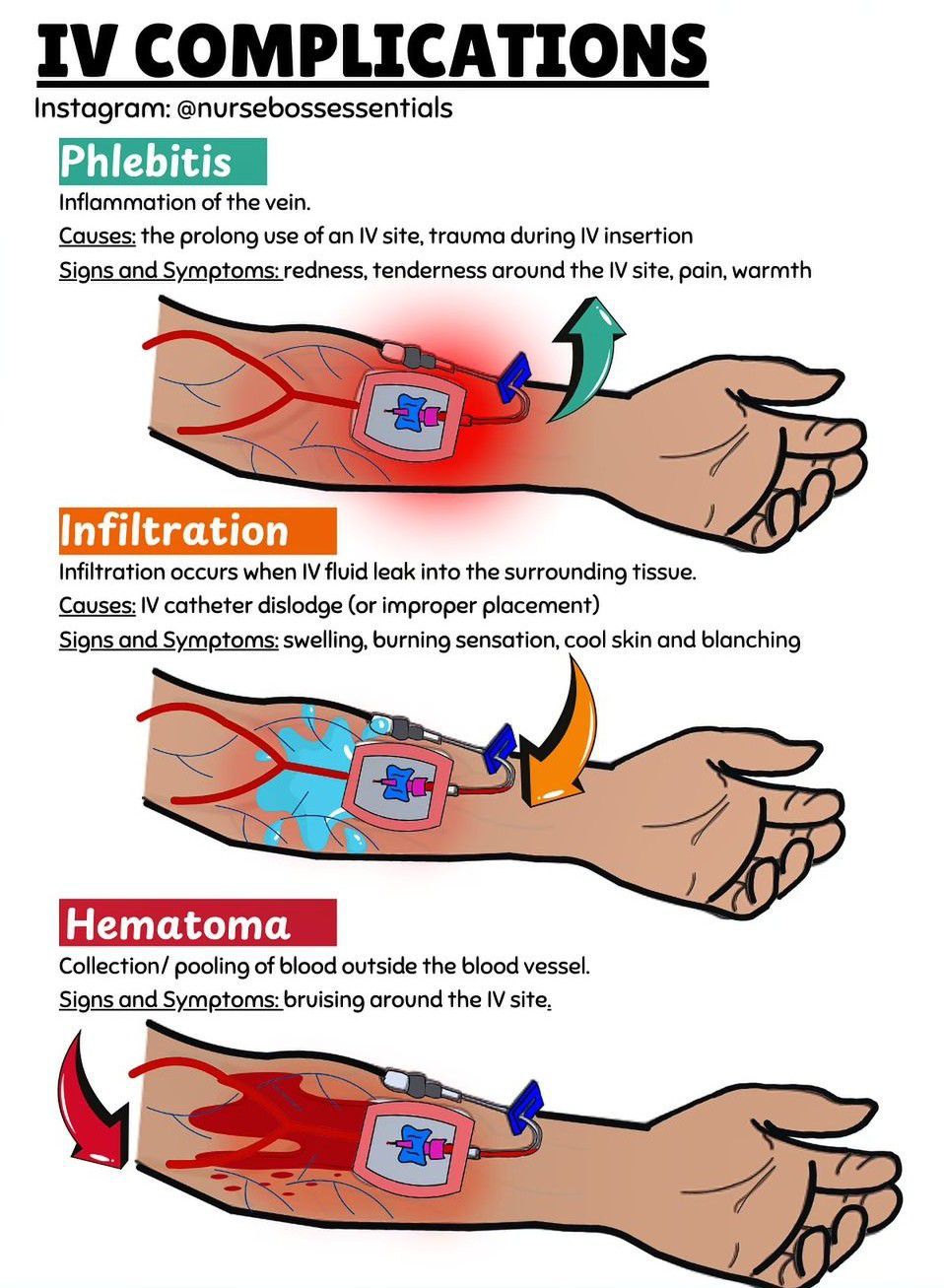 IV COMPLICATIONS

Instagram: @nursebossessentials

Phlebitis

Inflammation of the vein.

Causes: the prolong use of an IV site, trauma during IV insertion

Signs and Symptoms: redness, tenderness around the IV site, pain, warmth

Infiltration

Infiltration occurs when IV fluid leak into the surrounding tissue.

Causes: IV catheter dislodge (or improper placement)

Signs and Symptoms: swelling, burning sensation, cool skin and blanching

Hematoma

Collection/ pooling of blood outside the blood vessel.

Signs and Symptoms: bruising around the IV site.