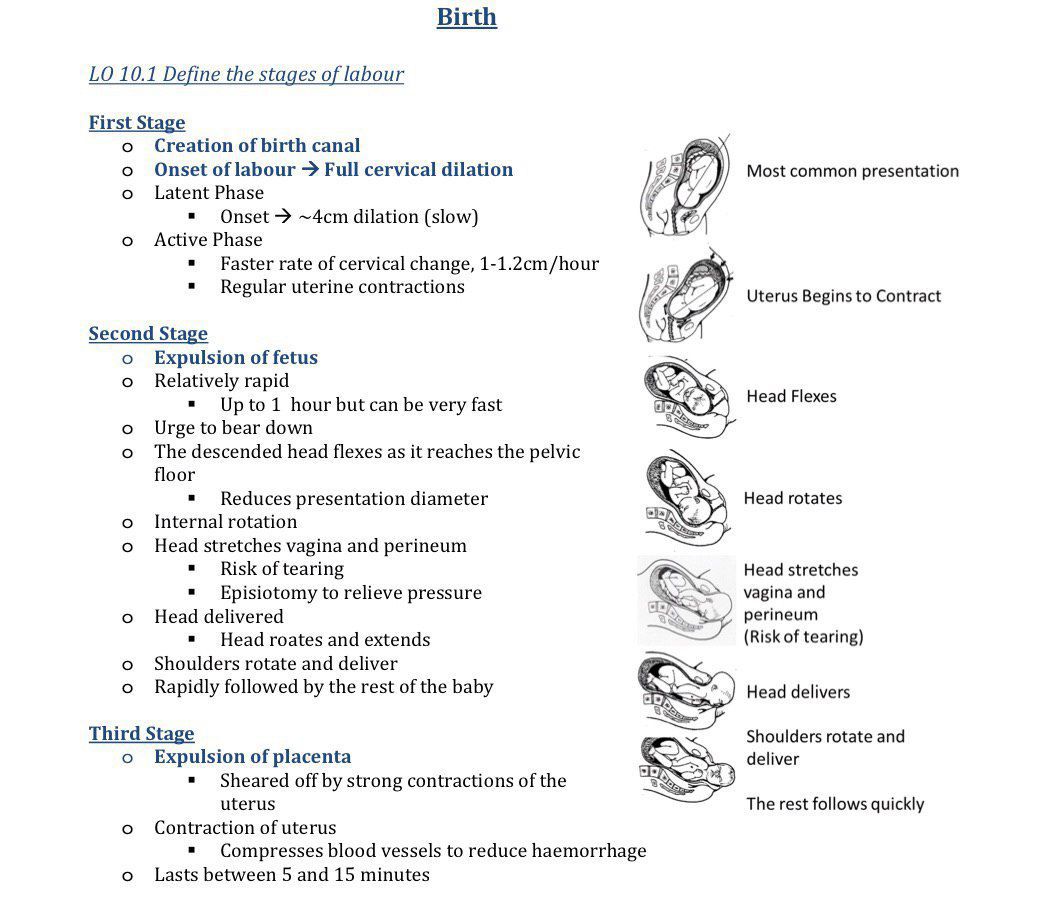 Birth

LO 10.1 Define the stages of labour

First Stage
o Creation of birth canal
o Onset of labour → Full cervical dilation
o Latent Phase
▪ Onset → ~4cm dilation (slow)
o Active Phase
▪ Faster rate of cervical change, 1-1.2cm/hour
▪ Regular uterine contractions

Second Stage
o Expulsion of fetus
o Relatively rapid
▪ Up to 1 hour but can be very fast
o Urge to bear down
o The descended head flexes as it reaches the pelvic floor
▪ Reduces presentation diameter
o Internal rotation
o Head stretches vagina and perineum
▪ Risk of tearing
▪ Episiotomy to relieve pressure
o Head delivered
▪ Head roates and extends
o Shoulders rotate and deliver
o Rapidly followed by the rest of the baby

Third Stage
o Expulsion of placenta
▪ Sheared off by strong contractions of the uterus
o Contraction of uterus
▪ Compresses blood vessels to reduce haemorrhage
o Lasts between 5 and 15 minutes

Most common presentation

Uterus Begins to Contract

Head Flexes

Head rotates

Head stretches vagina and perineum (Risk of tearing)

Head delivers

Shoulders rotate and deliver

The rest follows quickly