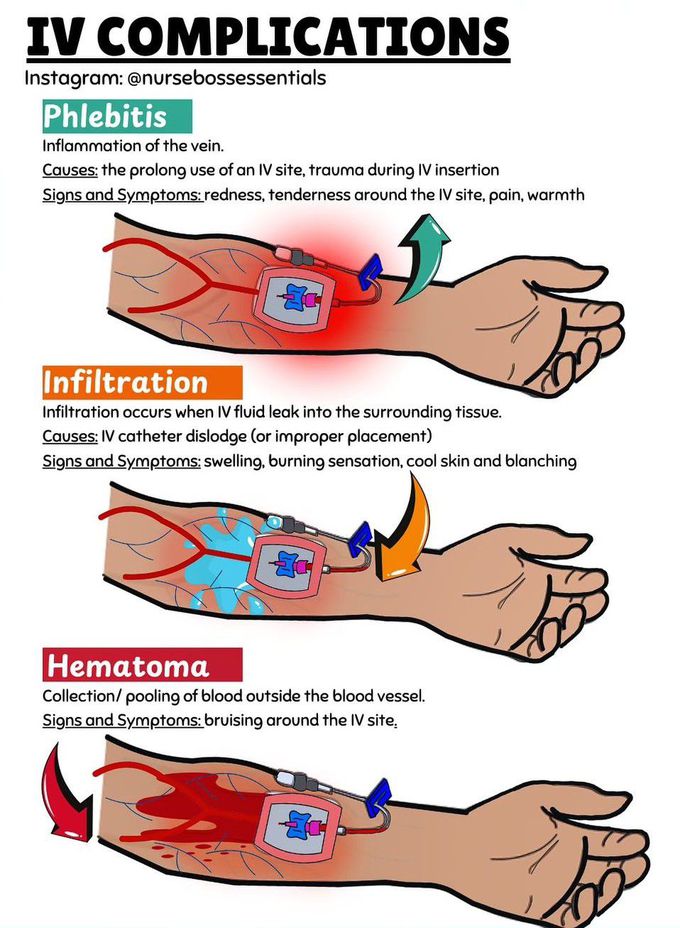 IV COMPLICATIONS
Instagram: @nursebossessentials

Phlebitis
Inflammation of the vein.
Causes: the prolong use of an IV site, trauma during IV insertion
Signs and Symptoms: redness, tenderness around the IV site, pain, warmth

Infiltration
Infiltration occurs when IV fluid leak into the surrounding tissue.
Causes: IV catheter dislodge (or improper placement)
Signs and Symptoms: swelling, burning sensation, cool skin and blanching

Hematoma
Collection/ pooling of blood outside the blood vessel.
Signs and Symptoms: bruising around the IV site.