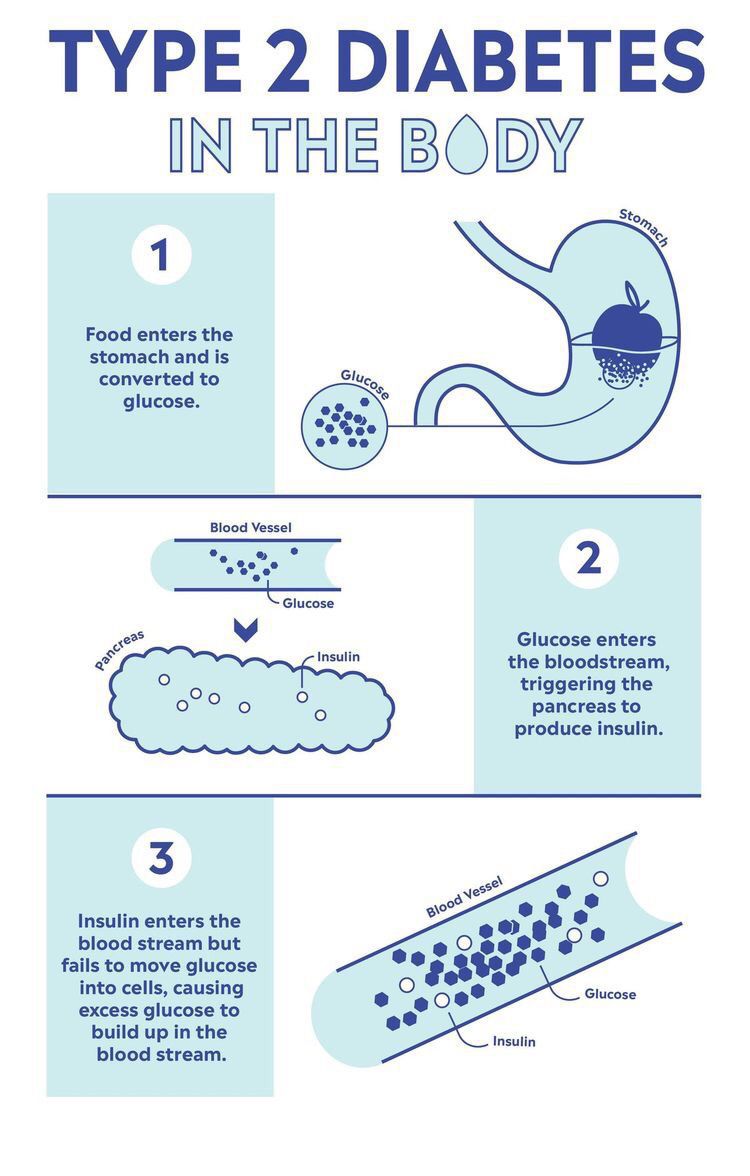 TYPE 2 DIABETES
IN THE BODY

1

Food enters the stomach and is converted to glucose.

Stomach

Glucose

Blood Vessel

Glucose

Pancreas

Insulin

2

Glucose enters the bloodstream, triggering the pancreas to produce insulin.

3

Insulin enters the blood stream but fails to move glucose into cells, causing excess glucose to build up in the blood stream.

Blood Vessel

Glucose

Insulin