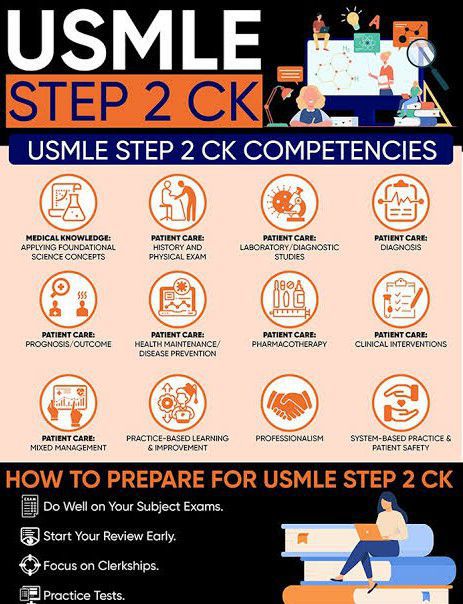 USMLE
STEP 2 CK

USMLE STEP 2 CK COMPETENCIES

MEDICAL KNOWLEDGE:
APPLYING FOUNDATIONAL SCIENCE CONCEPTS

PATIENT CARE:
HISTORY AND PHYSICAL EXAM

PATIENT CARE:
LABORATORY/DIAGNOSTIC STUDIES

PATIENT CARE:
DIAGNOSIS

PATIENT CARE:
PROGNOSIS/OUTCOME

PATIENT CARE:
HEALTH MAINTENANCE/ DISEASE PREVENTION

PATIENT CARE:
PHARMACOTHERAPY

PATIENT CARE:
CLINICAL INTERVENTIONS

PATIENT CARE:
MIXED MANAGEMENT

PRACTICE-BASED LEARNING & IMPROVEMENT

PROFESSIONALISM

SYSTEM-BASED PRACTICE & PATIENT SAFETY

HOW TO PREPARE FOR USMLE STEP 2 CK

EXAM

Do Well on Your Subject Exams.

Start Your Review Early.

Focus on Clerkships.

Practice Tests.