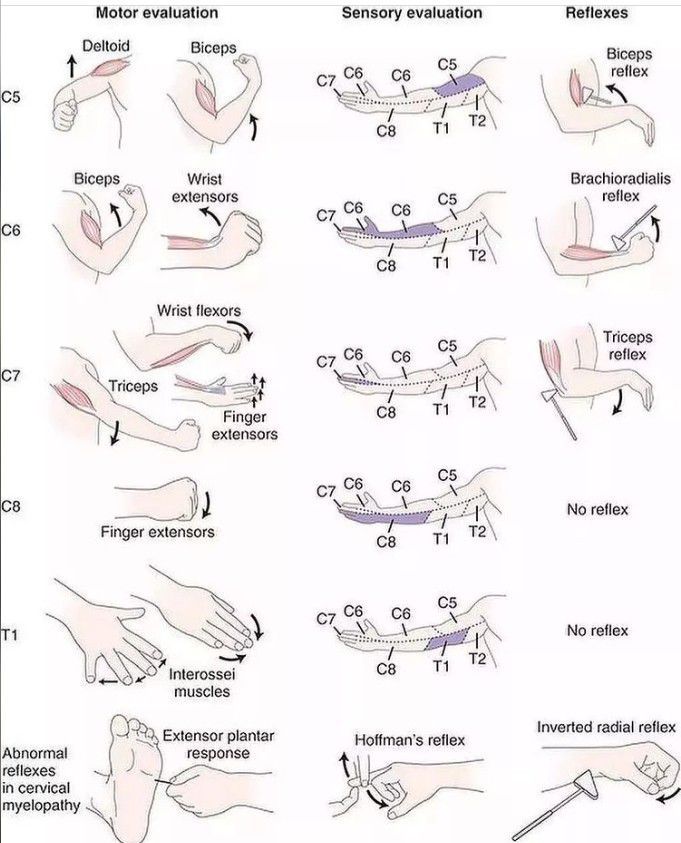 Motor evaluation

Sensory evaluation

Reflexes

C5

Deltoid

Biceps

C7 C6 C6 C5 C8 T1 T2

Biceps reflex

C6

Biceps

Wrist extensors

C7 C6 C6 C5 C8 T1 T2

Brachioradialis reflex

C7

Wrist flexors

Triceps

Finger extensors

C7 C6 C6 C5 C8 T1 T2

Triceps reflex

C8

Finger extensors

C7 C6 C6 C5 C8 T1 T2

No reflex

T1

Interossei muscles

C7 C6 C6 C5 C8 T1 T2

No reflex

Abnormal reflexes in cervical myelopathy

Extensor plantar response

Hoffman's reflex

Inverted radial reflex