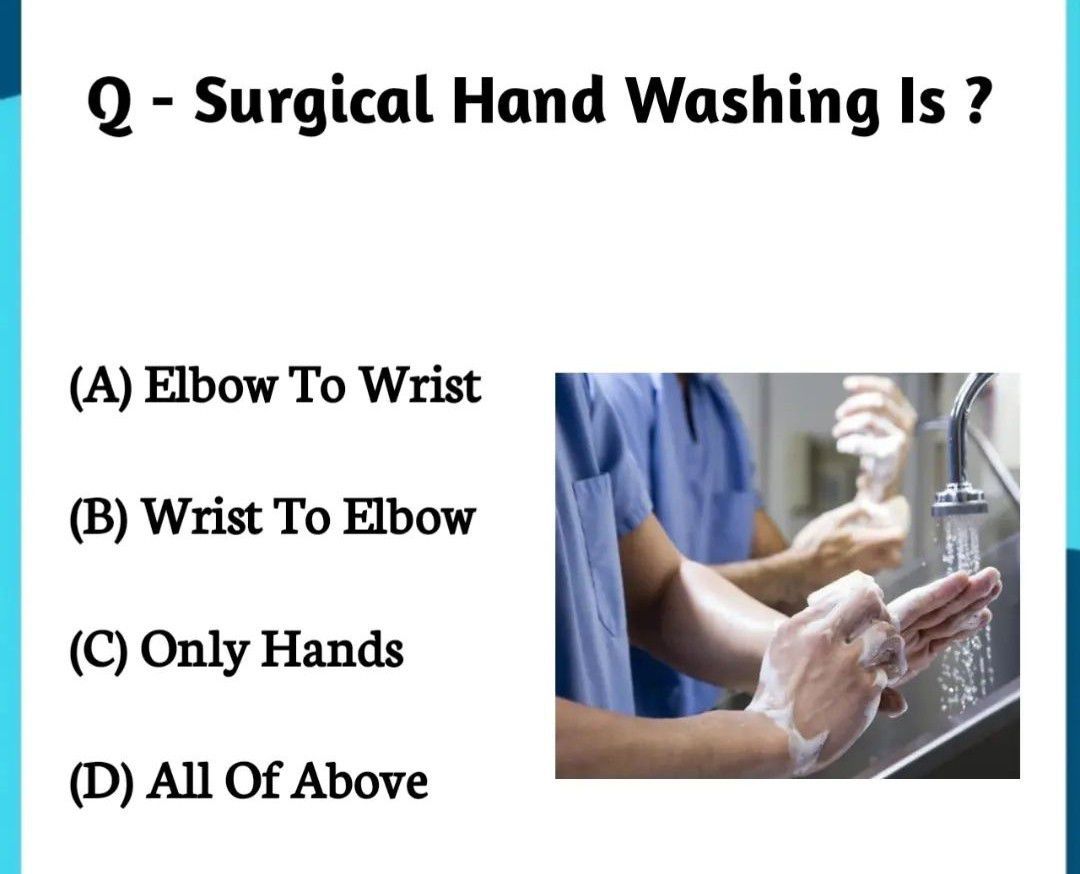 Q - Surgical Hand Washing Is ?

(A) Elbow To Wrist

(B) Wrist To Elbow

(C) Only Hands

(D) All Of Above