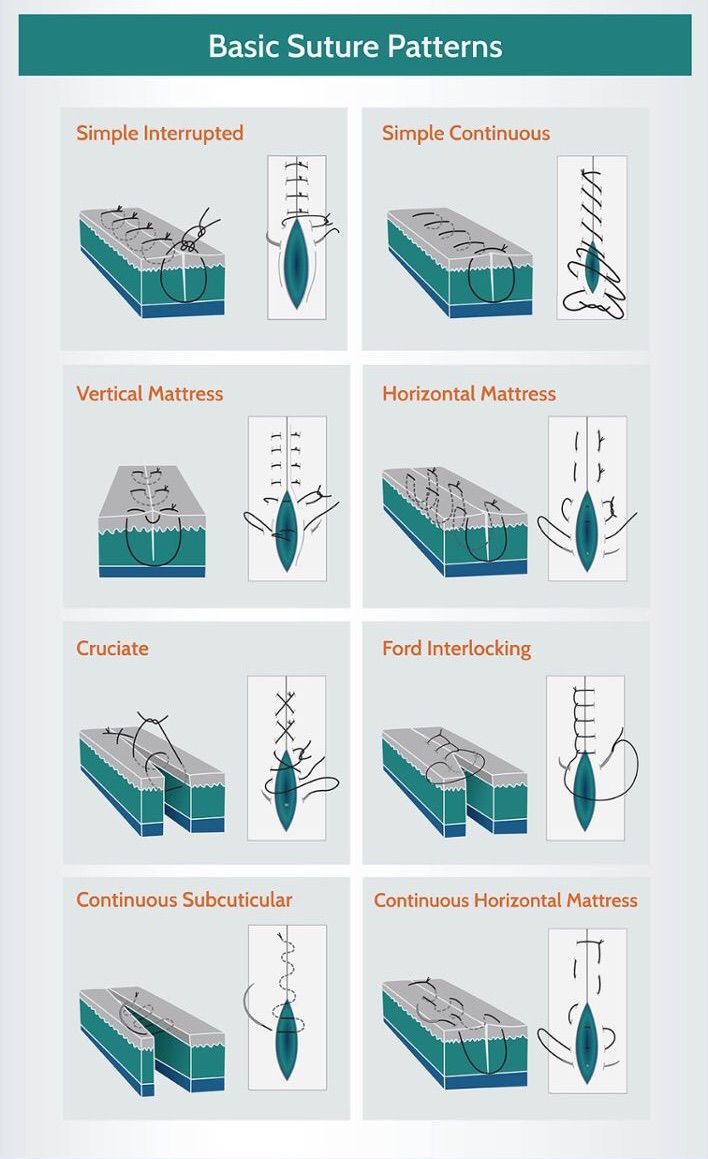 Basic Suture Patterns

Simple Interrupted

Simple Continuous

Vertical Mattress

Horizontal Mattress

Cruciate

Ford Interlocking

Continuous Subcuticular

Continuous Horizontal Mattress