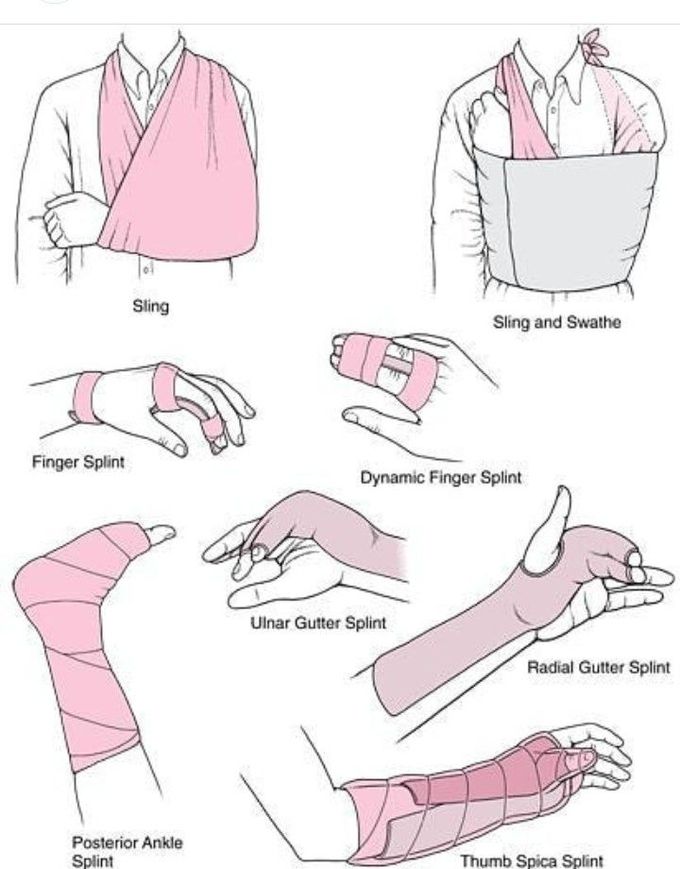 Sling

Sling and Swathe

Finger Splint

Dynamic Finger Splint

Ulnar Gutter Splint

Radial Gutter Splint

Posterior Ankle Splint

Thumb Spica Splint