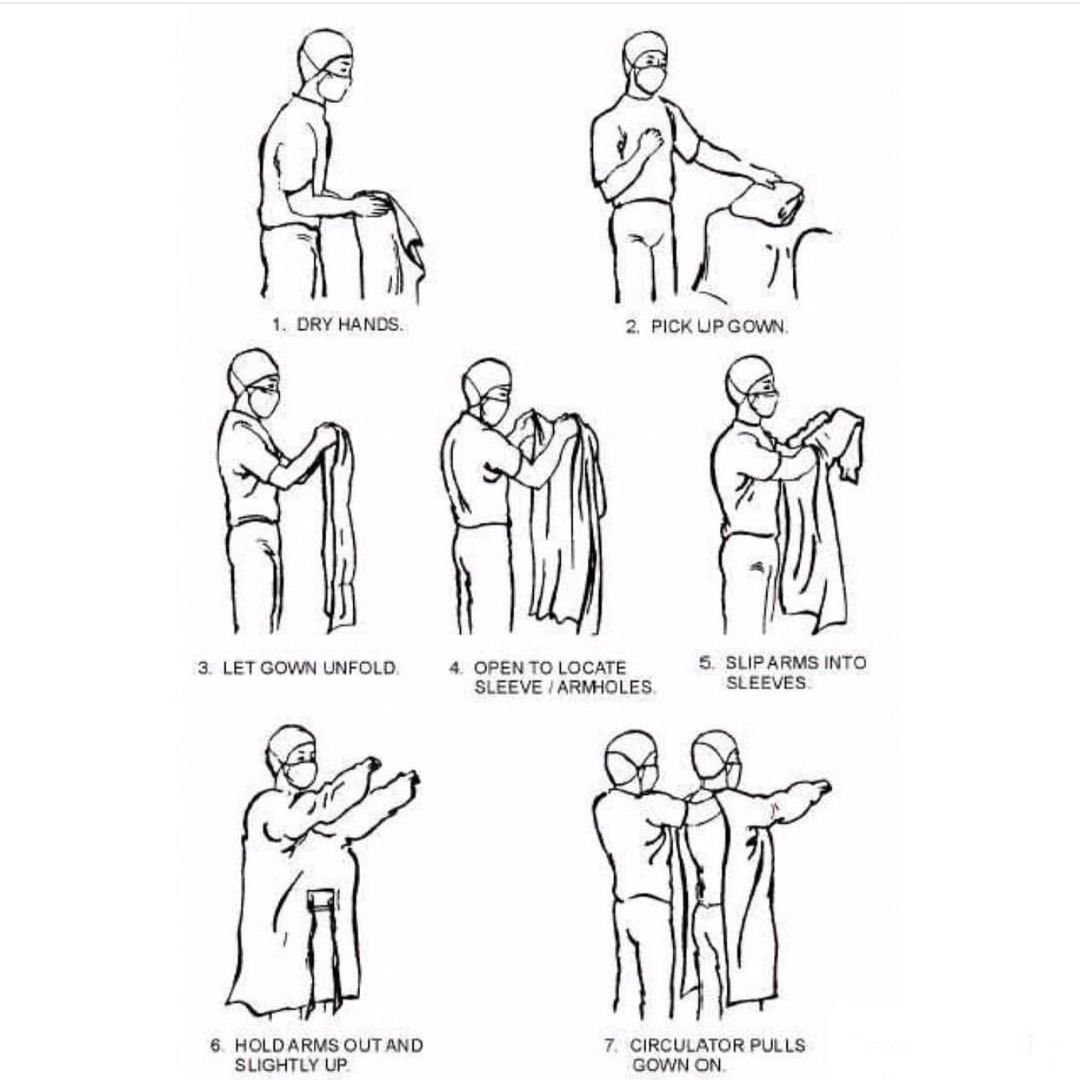 1. DRY HANDS.

2. PICK UP GOWN.

3. LET GOWN UNFOLD.

4. OPEN TO LOCATE SLEEVE / ARMHOLES.

5. SLIP ARMS INTO SLEEVES.

6. HOLD ARMS OUT AND SLIGHTLY UP.

7. CIRCULATOR PULLS GOWN ON.