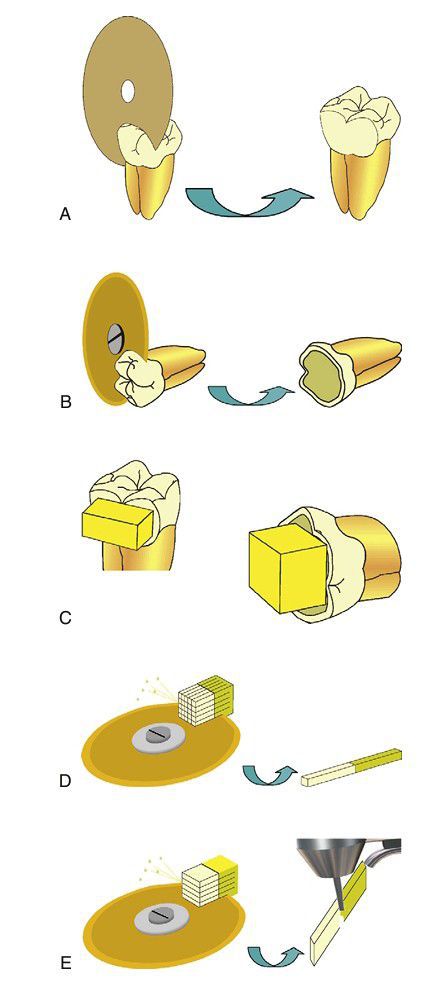 A

B

C

D

E