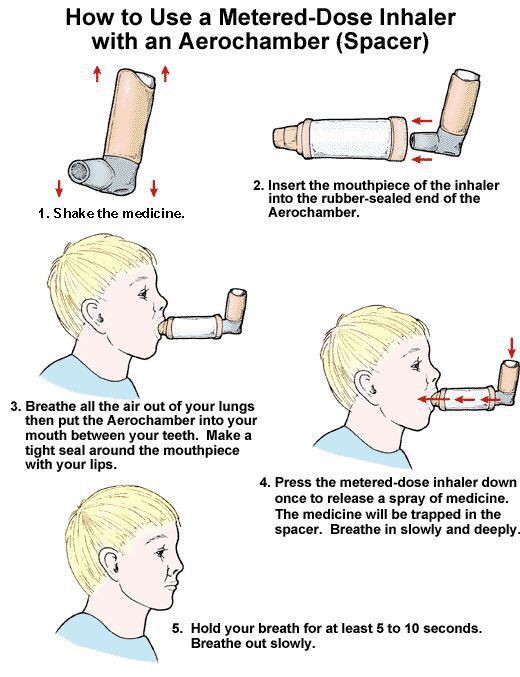 How to Use a Metered-Dose Inhaler with an Aerochamber (Spacer)

1. Shake the medicine.

2. Insert the mouthpiece of the inhaler into the rubber-sealed end of the Aerochamber.

3. Breathe all the air out of your lungs then put the Aerochamber into your mouth between your teeth. Make a tight seal around the mouthpiece with your lips.

4. Press the metered-dose inhaler down once to release a spray of medicine. The medicine will be trapped in the spacer. Breathe in slowly and deeply.

5. Hold your breath for at least 5 to 10 seconds. Breathe out slowly.